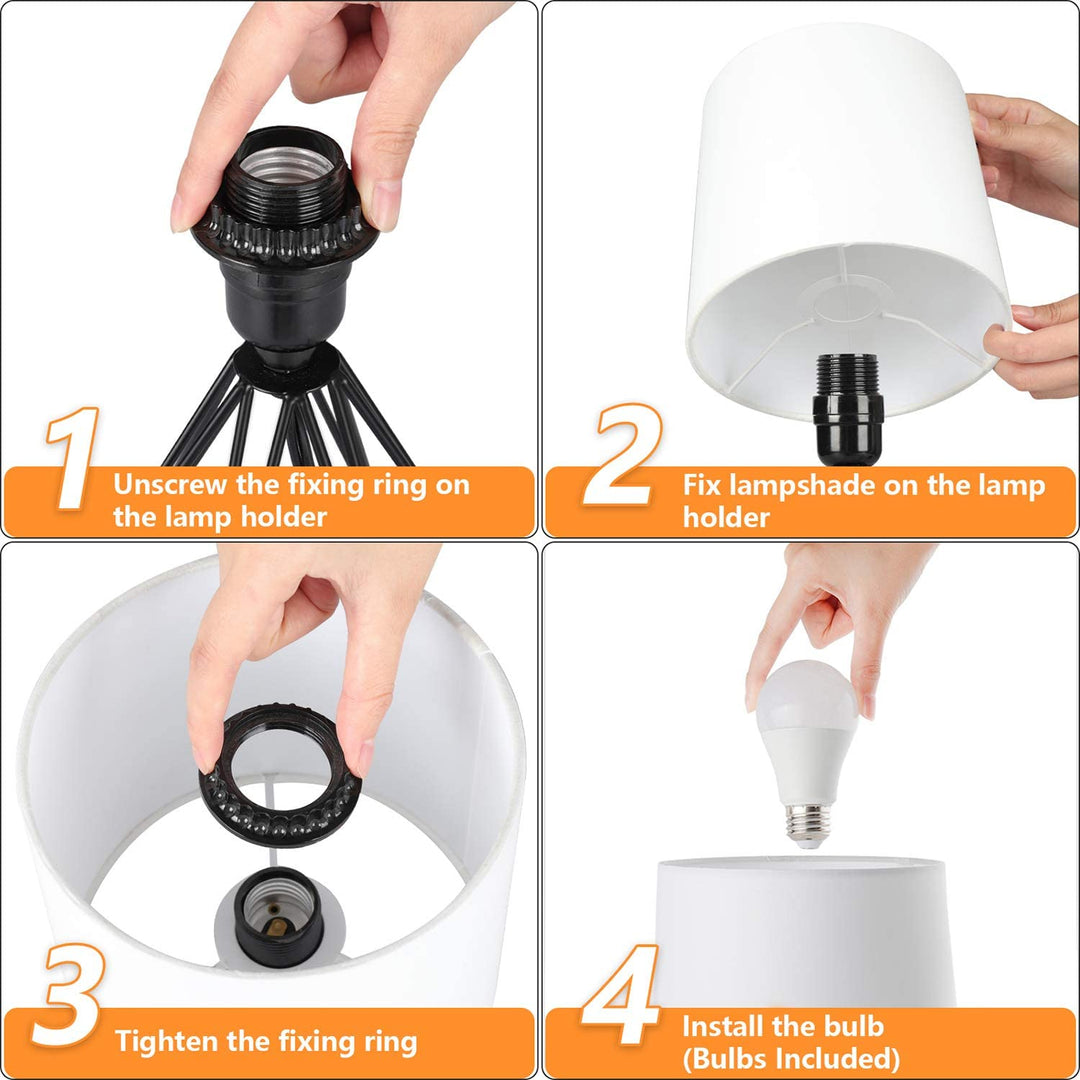 1 Unscrew the fixing ring on the lamp holder

2 Fix lampshade on the lamp holder

3 Tighten the fixing ring

4 Install the bulb
(Bulbs Included)