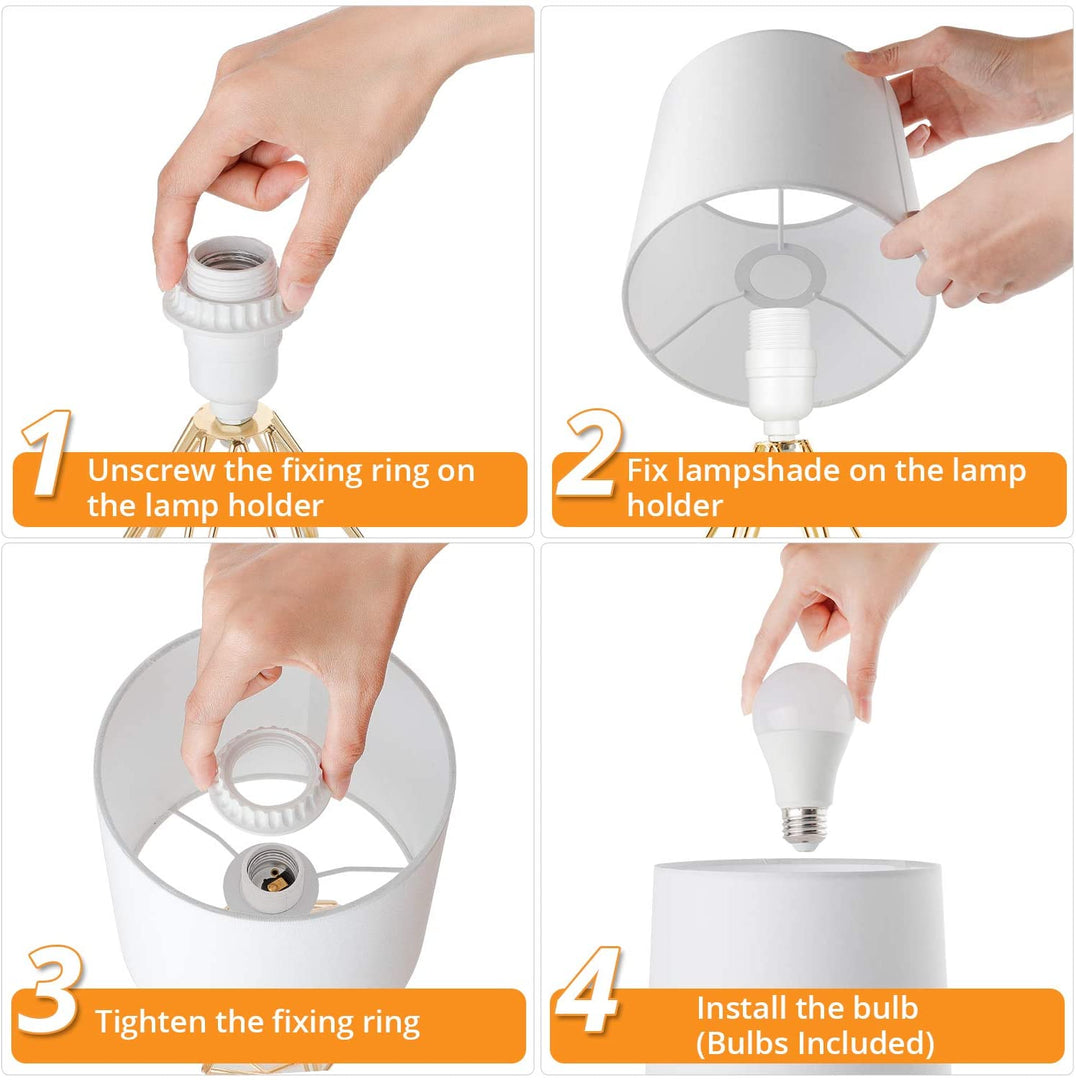 1 Unscrew the fixing ring on the lamp holder

2 Fix lampshade on the lamp holder

3 Tighten the fixing ring

4 Install the bulb (Bulbs Included)